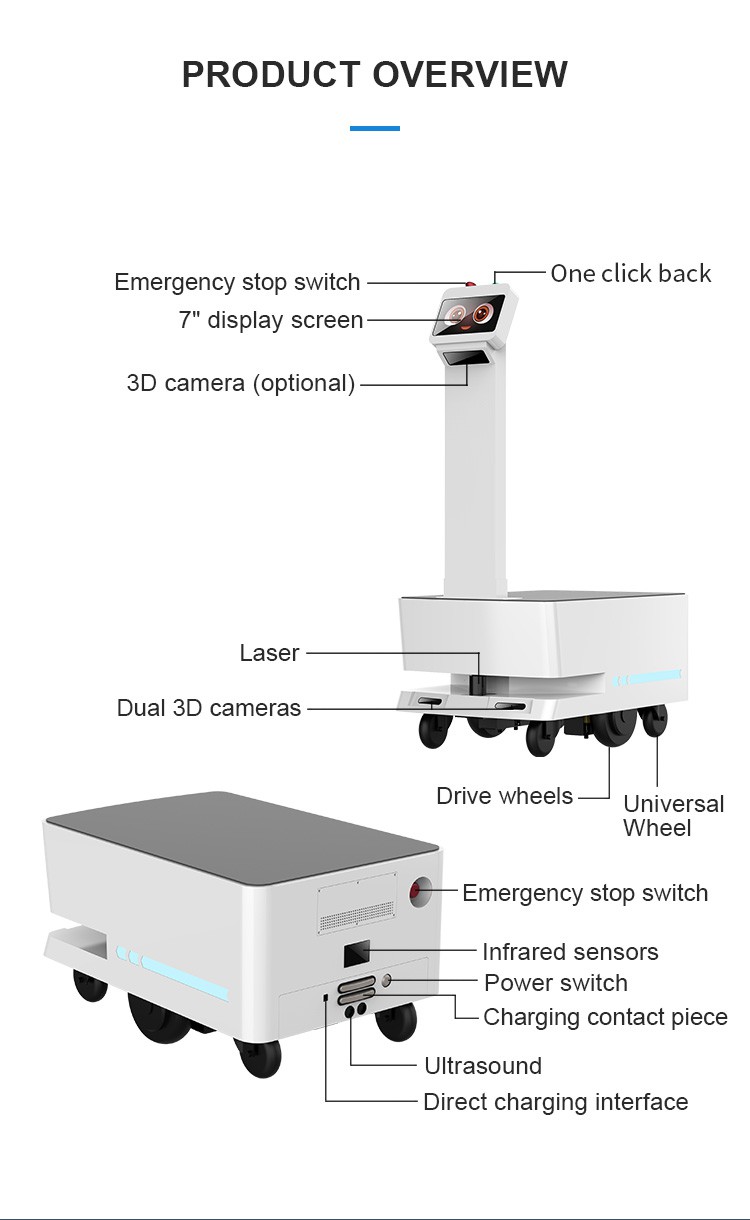 PRODUCT OVERVIEW

Emergency stop switch
One click back
7" display screen
3D camera (optional)
Laser
Dual 3D cameras
Drive wheels
Universal Wheel
Emergency stop switch
Infrared sensors
Power switch
Charging contact piece
Ultrasound
Direct charging interface